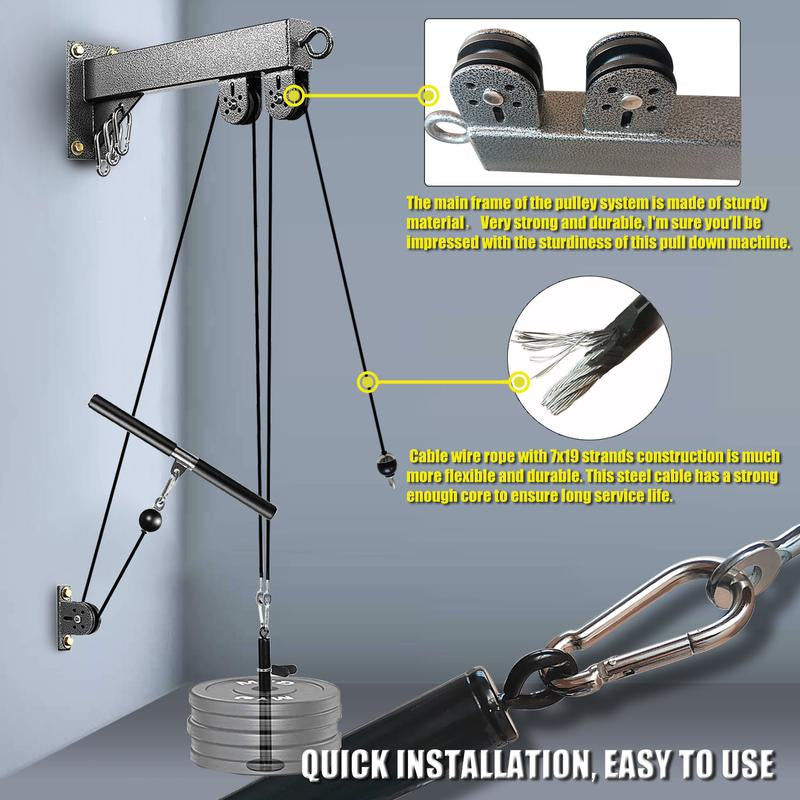 The main frame of the pulley system is made of sturdy material . Very strong and durable, I'm sure you'll be impressed with the sturdiness of this pull down machine.

Cable wire rope with 7x19 strands construction is much more flexible and durable. This steel cable has a strong enough core to ensure long service life.

QUICK INSTALLATION, EASY TO USE